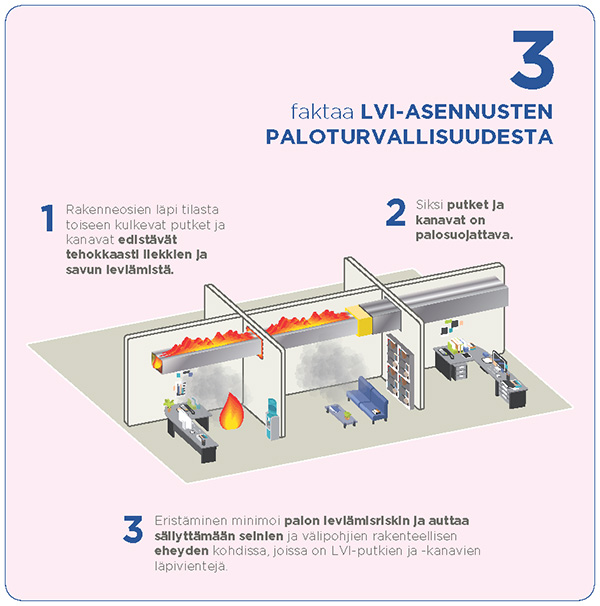 3

faktaa LVI-ASENNUSTEN PALOTURVALLISUUDESTA

1 Rakenneosien läpi tilasta toiseen kulkevat putket ja kanavat edistävät tehokkaasti liekkien ja savun leviämistä.

2 Siksi putket ja kanavat on palosuojattava.

3 Eristäminen minimoi palon leviämisriskin ja auttaa säilyttämään seinien ja välipohjien rakenteellisen eheyden kohdissa, joissa on LVI-putkien ja -kanavien läpivientejä.